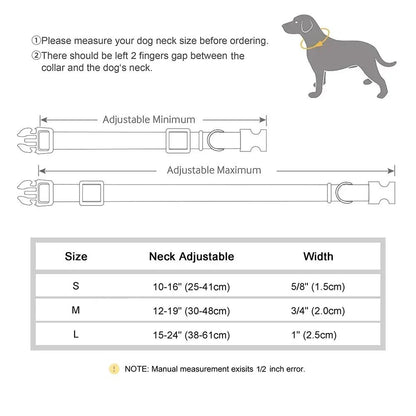 ①Please measure your dog neck size before ordering.
②There should be left 2 fingers gap between the collar and the dog's neck.

Adjustable Minimum

Adjustable Maximum

| Size | Neck Adjustable | Width |
|---|---|---|
| S | 10-16" (25-41cm) | 5/8" (1.5cm) |
| M | 12-19" (30-48cm) | 3/4" (2.0cm) |
| L | 15-24" (38-61cm) | 1" (2.5cm) |

! NOTE: Manual measurement exisits 1/2 inch error.