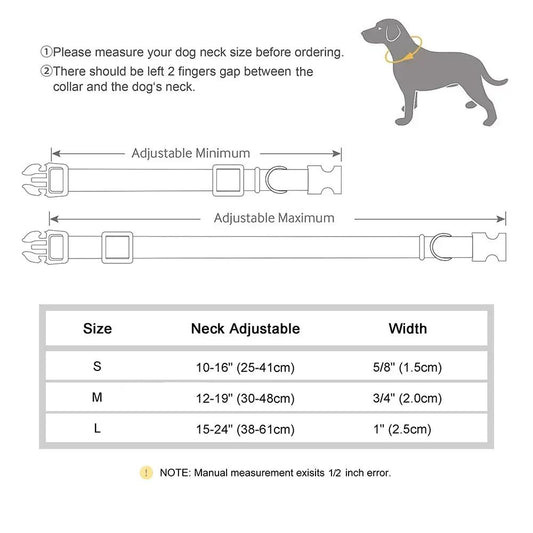 ①Please measure your dog neck size before ordering.
②There should be left 2 fingers gap between the collar and the dog's neck.

Adjustable Minimum

Adjustable Maximum

| Size | Neck Adjustable | Width |
|---|---|---|
| S | 10-16" (25-41cm) | 5/8" (1.5cm) |
| M | 12-19" (30-48cm) | 3/4" (2.0cm) |
| L | 15-24" (38-61cm) | 1" (2.5cm) |

! NOTE: Manual measurement exisits 1/2 inch error.